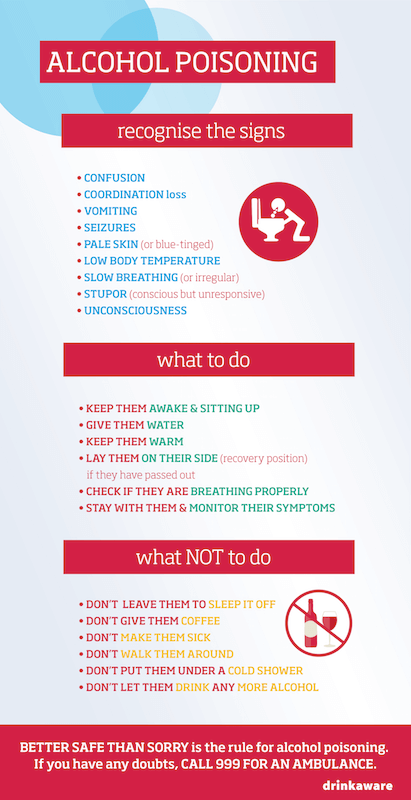 ALCOHOL POISONING

recognise the signs

• CONFUSION
• COORDINATION loss
• VOMITING
• SEIZURES
• PALE SKIN (or blue-tinged)
• LOW BODY TEMPERATURE
• SLOW BREATHING (or irregular)
• STUPOR (conscious but unresponsive)
• UNCONSCIOUSNESS

what to do

• KEEP THEM AWAKE & SITTING UP
• GIVE THEM WATER
• KEEP THEM WARM
• LAY THEM ON THEIR SIDE (recovery position) if they have passed out
• CHECK IF THEY ARE BREATHING PROPERLY
• STAY WITH THEM & MONITOR THEIR SYMPTOMS

what NOT to do

• DON'T LEAVE THEM TO SLEEP IT OFF
• DON'T GIVE THEM COFFEE
• DON'T MAKE THEM SICK
• DON'T WALK THEM AROUND
• DON'T PUT THEM UNDER A COLD SHOWER
• DON'T LET THEM DRINK ANY MORE ALCOHOL

BETTER SAFE THAN SORRY is the rule for alcohol poisoning. If you have any doubts, CALL 999 FOR AN AMBULANCE.

drinkaware